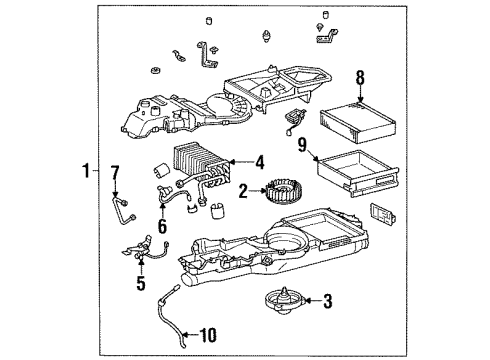 8
9
1
7
4
2
6
5
3
10