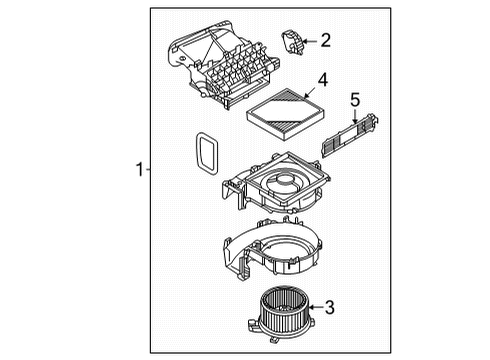 2
4
5
1
3