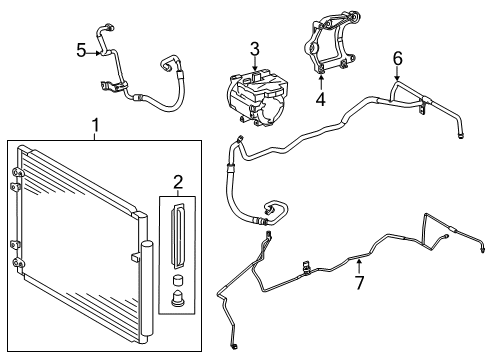 5
3
4
6
1
2
7