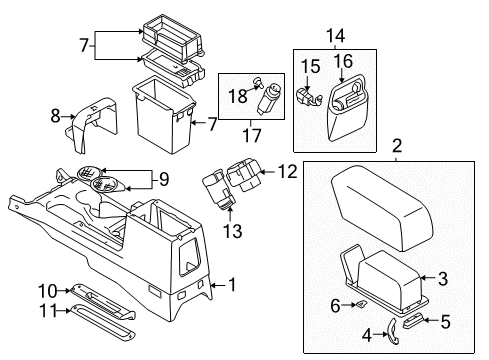 7
14
15
16
18
17
8
7
2
9
12
13
3
1
10
11
6
5
4