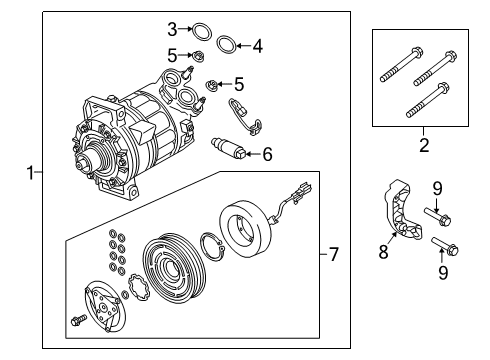 3
4
5
5
6
1
2
7
9
8
9