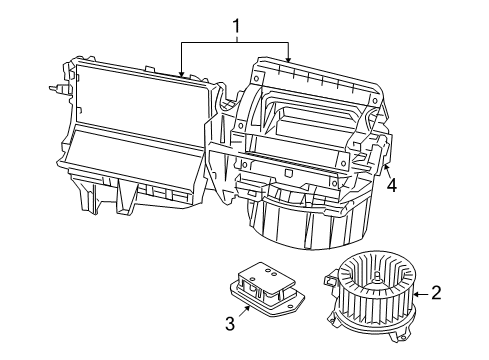 1
4
2
3