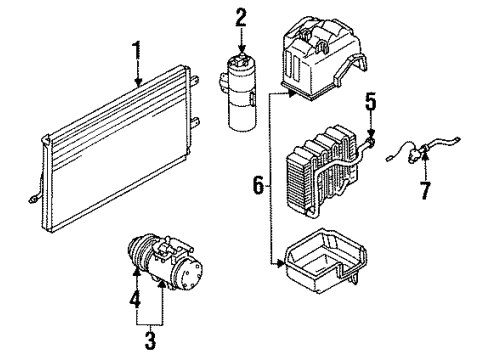 1
2
5
6
7
4
3