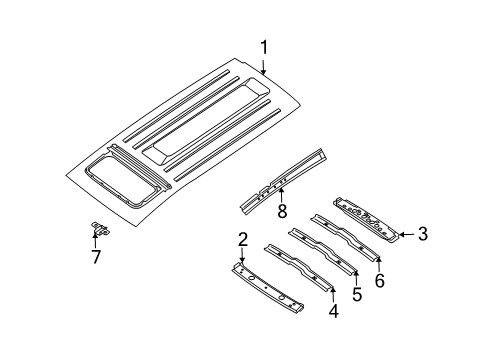 1
8
3
7
2
6
5
4