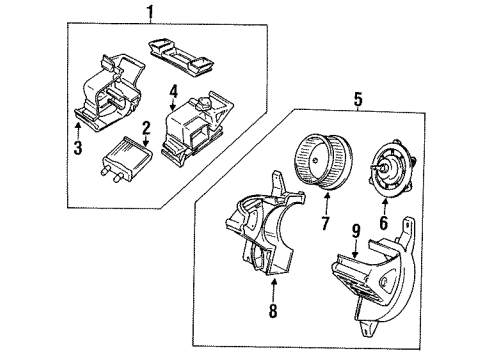 1
4
3
2
5
7
6
9
8