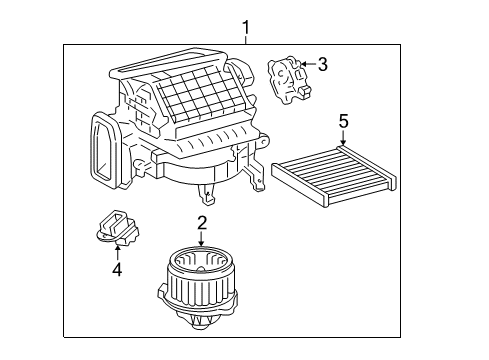 1
3
5
2
4