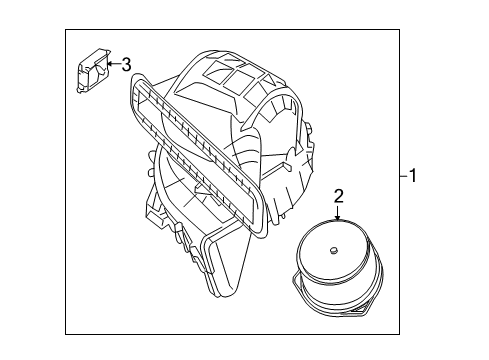 3
1
2