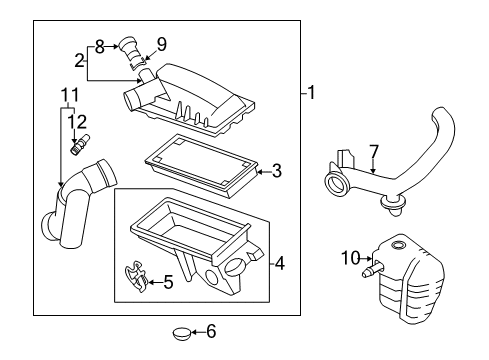 8
9
2
1
11
12
3
7
4
5
10
6