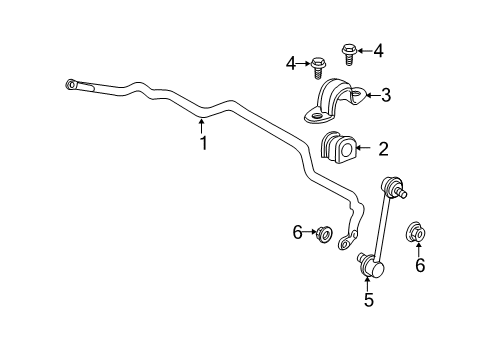 4
4
3
1
2
6
6
5