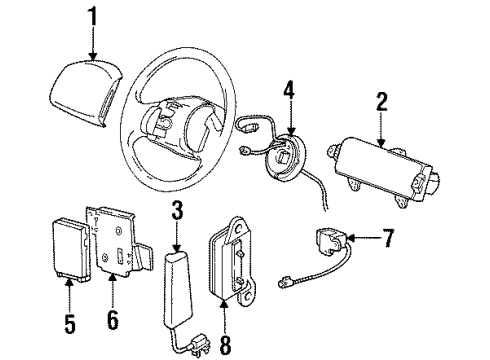 1
4
2
3
7
5
6
8