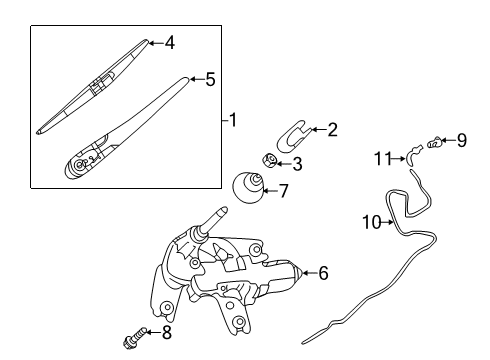 4
5
1
2
9
3
11
7
10
6
8