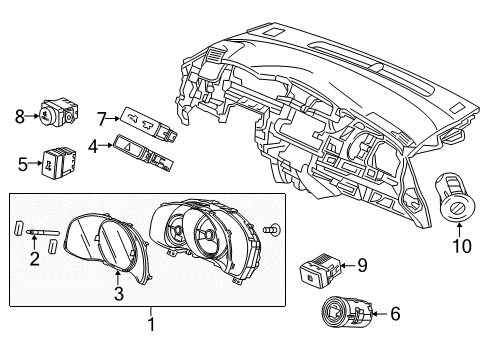 8
7
4
5
2
3
1
10
9
6