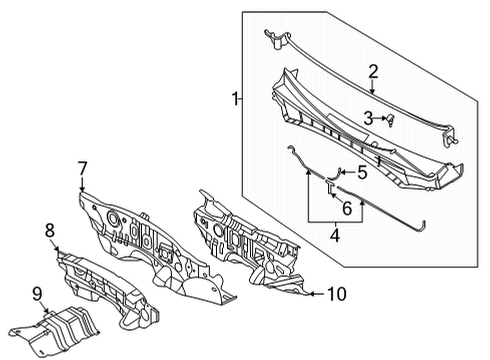 1
2
3
5
6
4
7
8
9
10