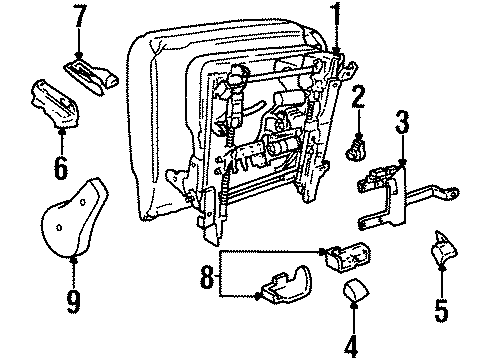 7
1
2
3
6
9
8
5
4