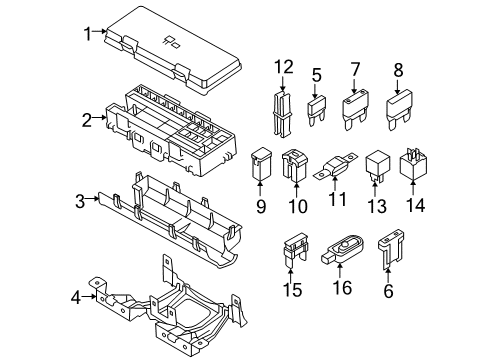 1
2
3
4
12
5
7
8
9
10
11
13
14
15
16
6