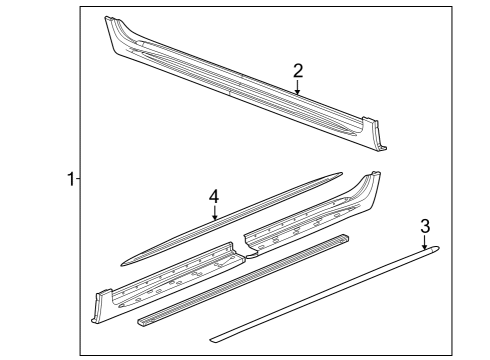 2
1
4
3