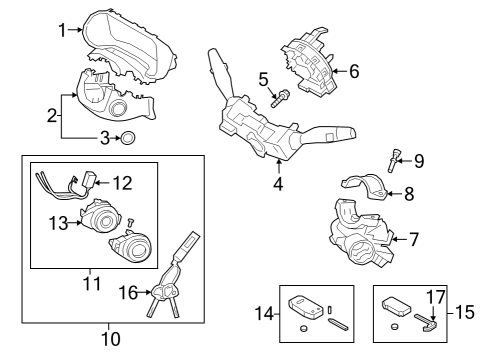 1
2
3
5
6
4
9
8
7
12
13
11
16
10
14
17
15