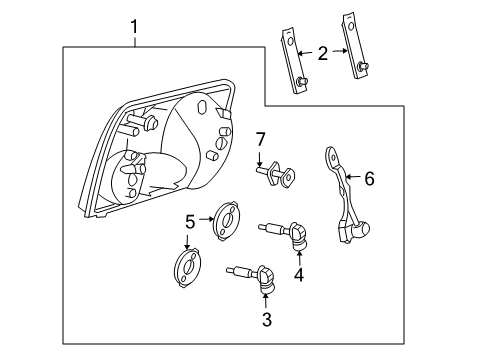 1
2
7
6
5
4
3