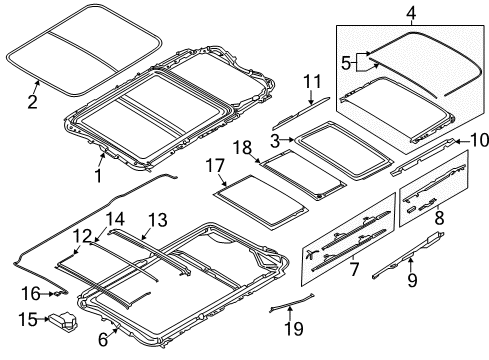 4
5
2
11
3
10
18
1
17
8
14
13
12
7
9
16
15
6
19