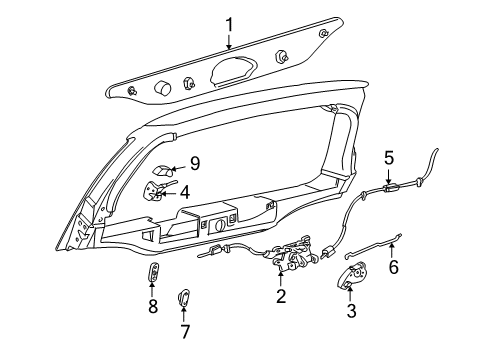 1
9
4
5
6
2
3
8
7