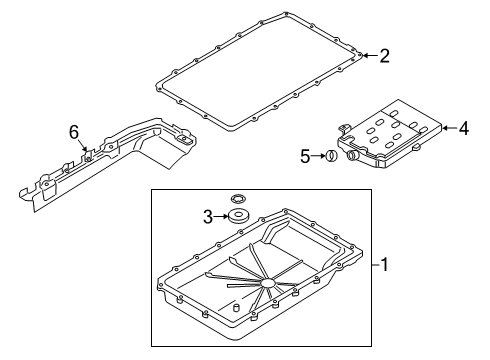 2
6
4
5
3
1