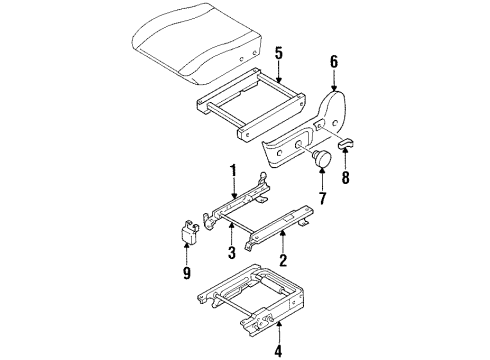 5
6
8
7
1
3
2
9
4