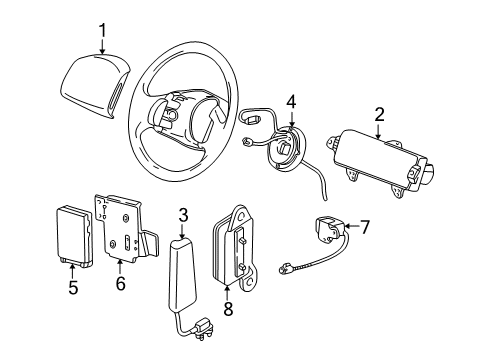 1
4
2
3
7
5
6
8