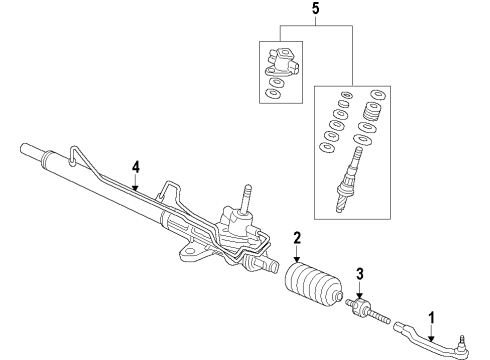 5

4

2

3

1