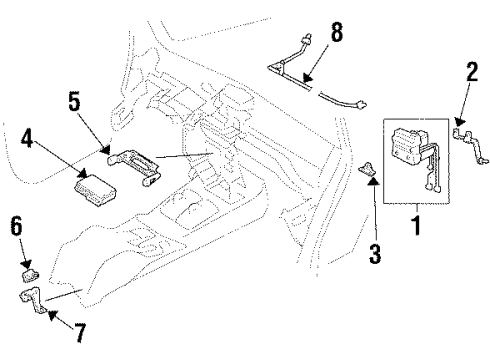 8
2
5
4
1
3
6
7