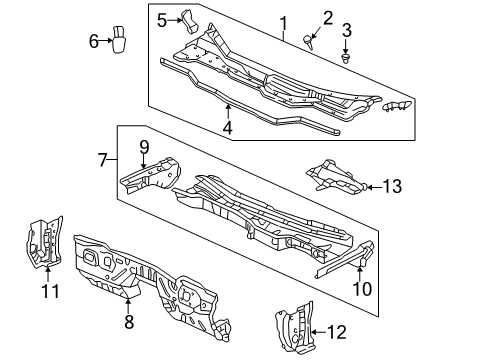 5
1
2
3
6
4
7
9
13
11
10
8
12