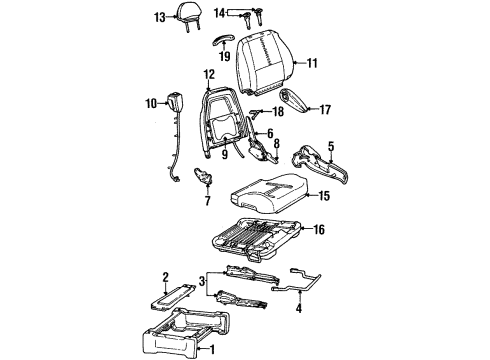 13
14
19
11
12
10
18
17
6
8
5
9
7
15
16
2
3
4
1