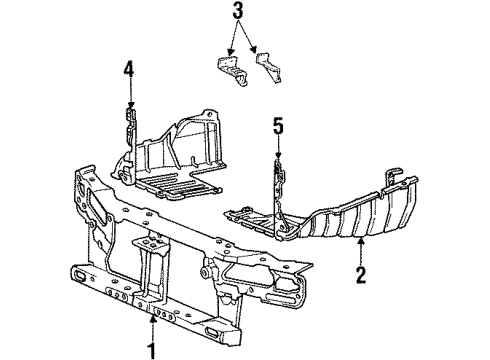 3
4
5
2
1