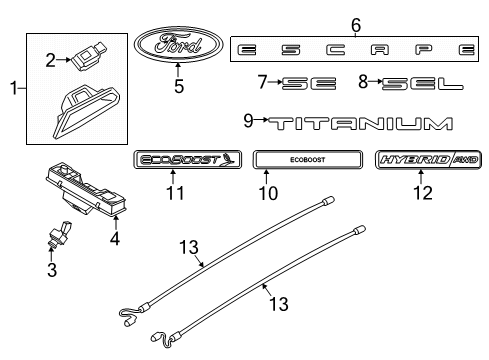 1
2
Ford
5
6
ESCAPE
7 SE
8 SEL
9 TITANIUM
ECOBOOST
11
ECOBOOST
10
HYBRID AWD
12
4
3
13
13