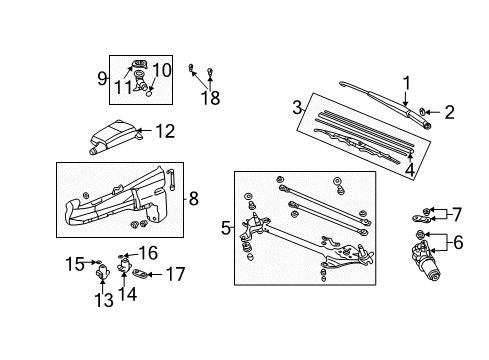 9
10
11
18
1
2
3
4
12
8
5
7
6
15
16
17
13
14