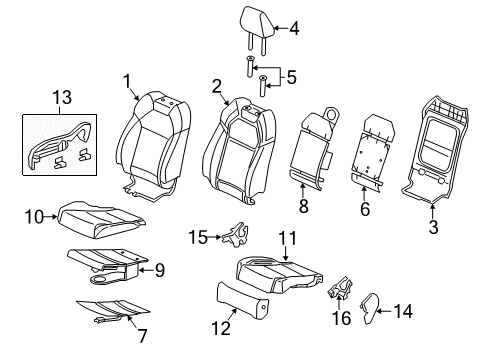 4
5
1
2
13
8
6
3
10
15
11
9
16
14
12
7