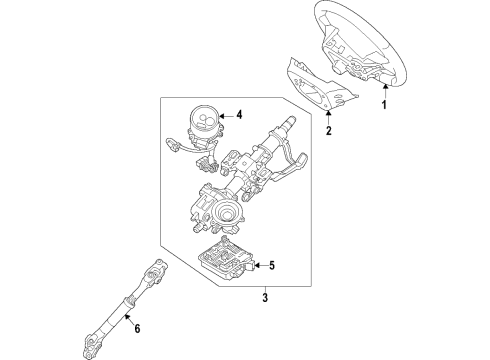 1
2
4
5
3
6