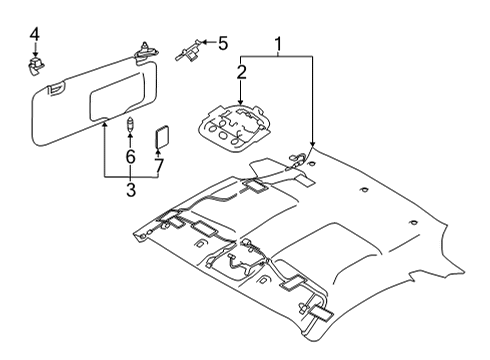 4
5
1
2
6
7
3