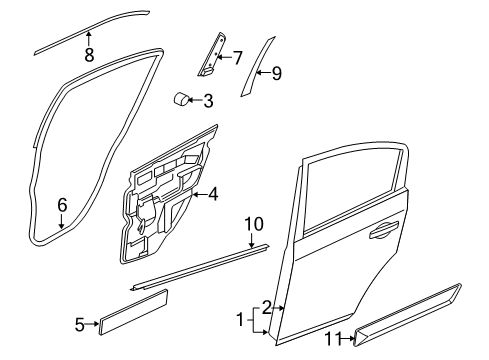 8
7
9
3
4
6
10
2
1
5
11