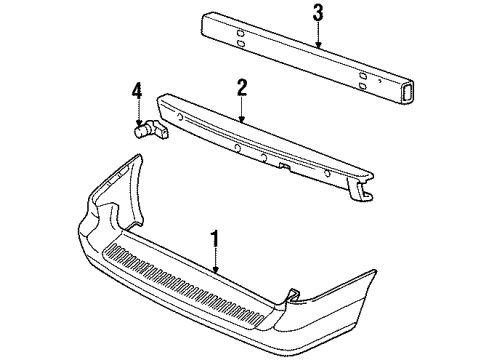 3
4
2
1