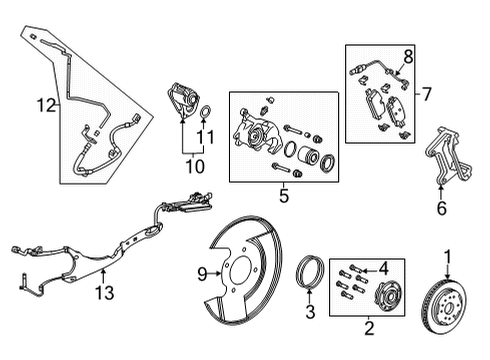 12
8
7
11
10
5
6
13
9
4
1
3
2