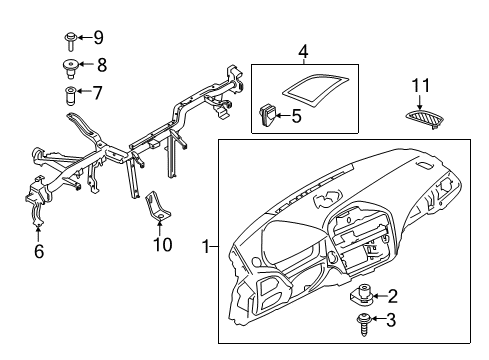 9
8
7
4
5
11
6
10
1
2
3