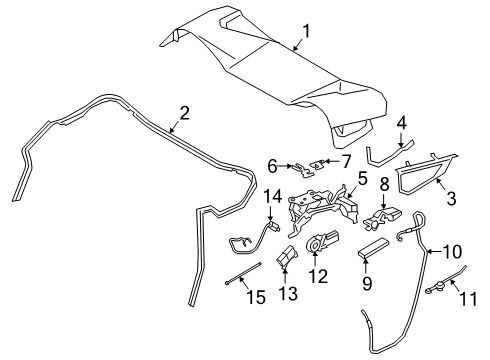 1
2
4
6
7
5
8
3
14
10
12
9
13
15
11