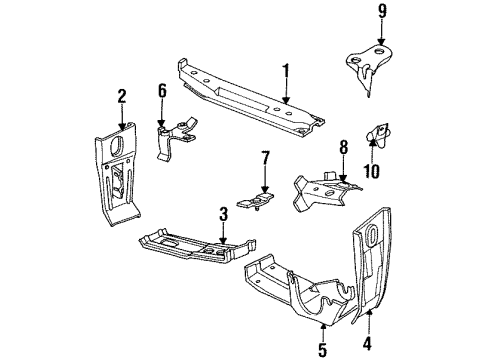 9
1
2
6
8
10
7
3
5
4