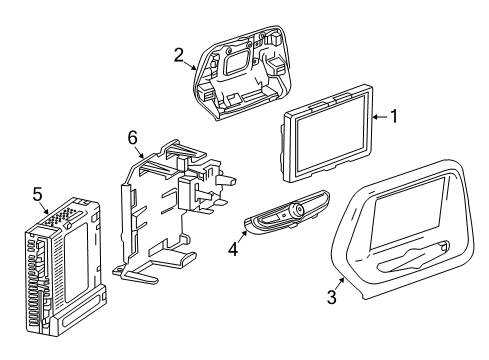 2
1
6
5
4
3