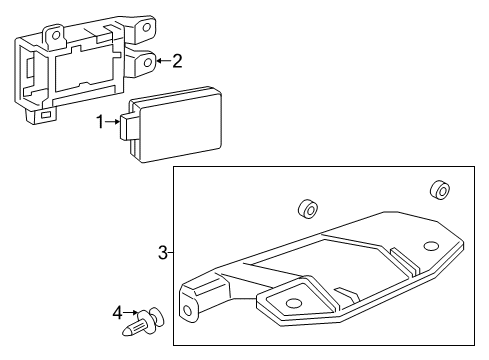 2
1
3
4