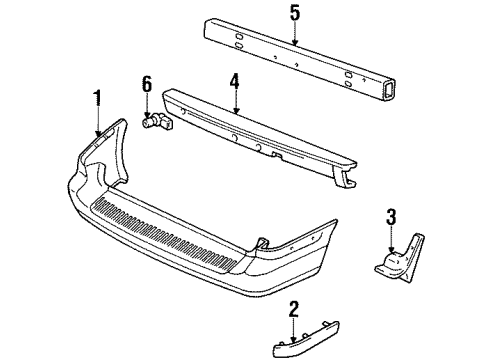 5
6
4
1
3
2