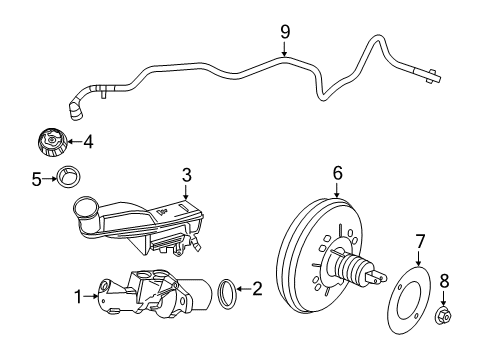 9
4
5
3
6
7
8
1
2