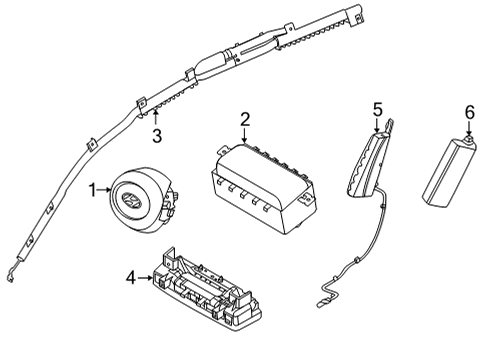 3
2
5
6
1
4