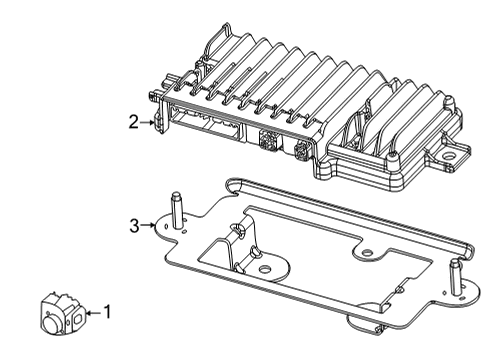 2
3
1