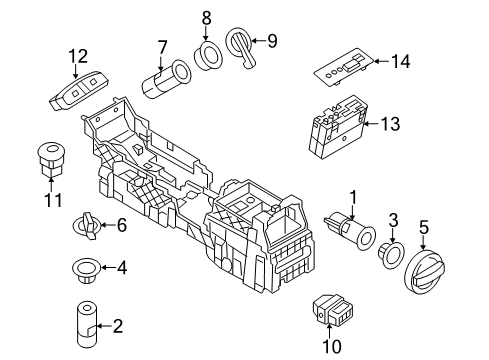 8
9
7
12
14
13
11
1
6
3
5
4
2
10